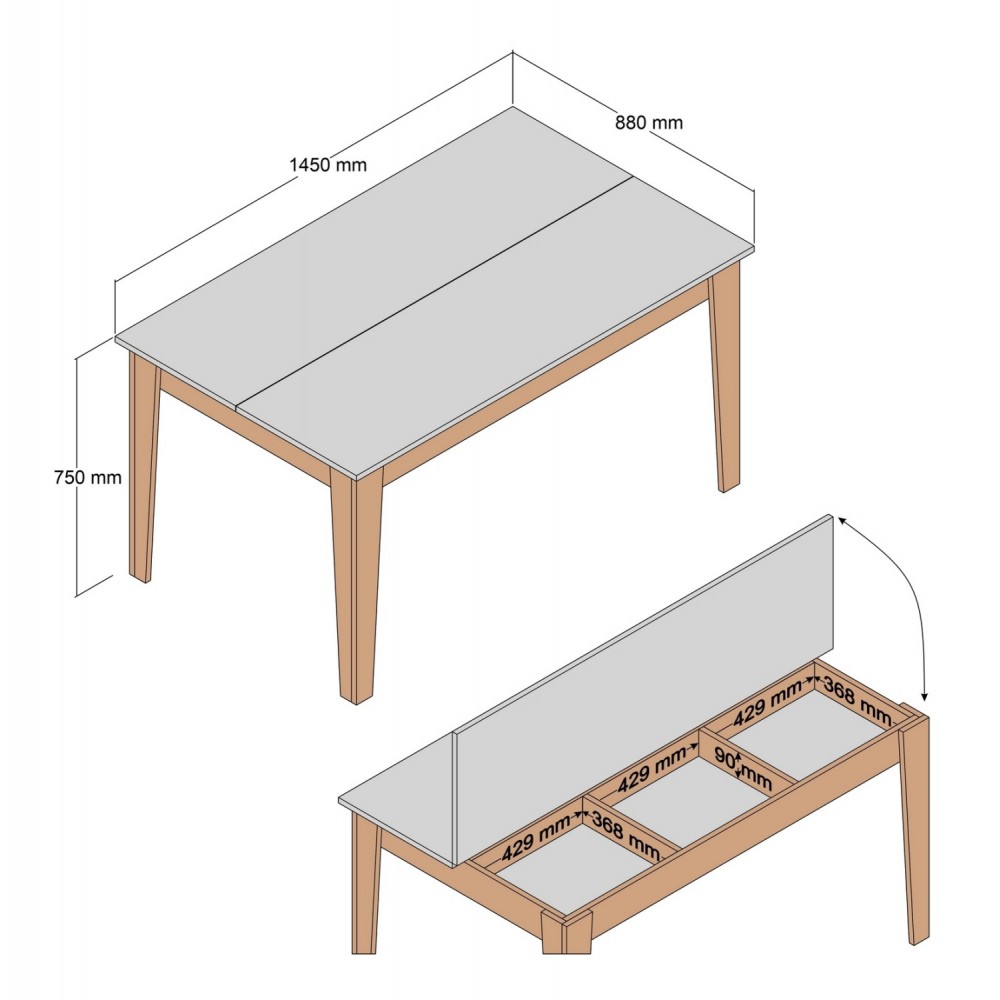 1450 mm

880 mm

750 mm

429 mm

368 mm

429 mm

90 mm

429 mm

368 mm